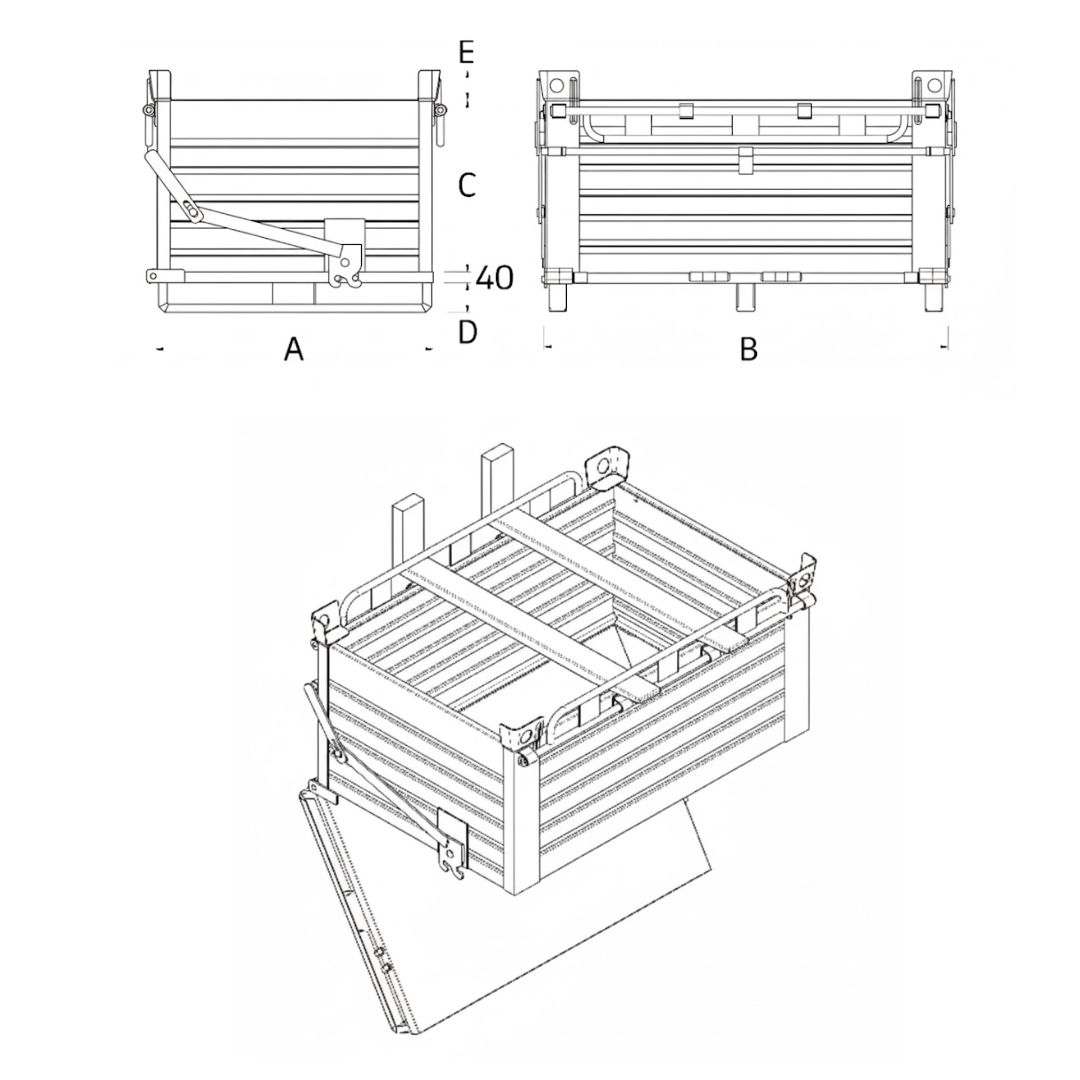 E
C
40
D
A
B